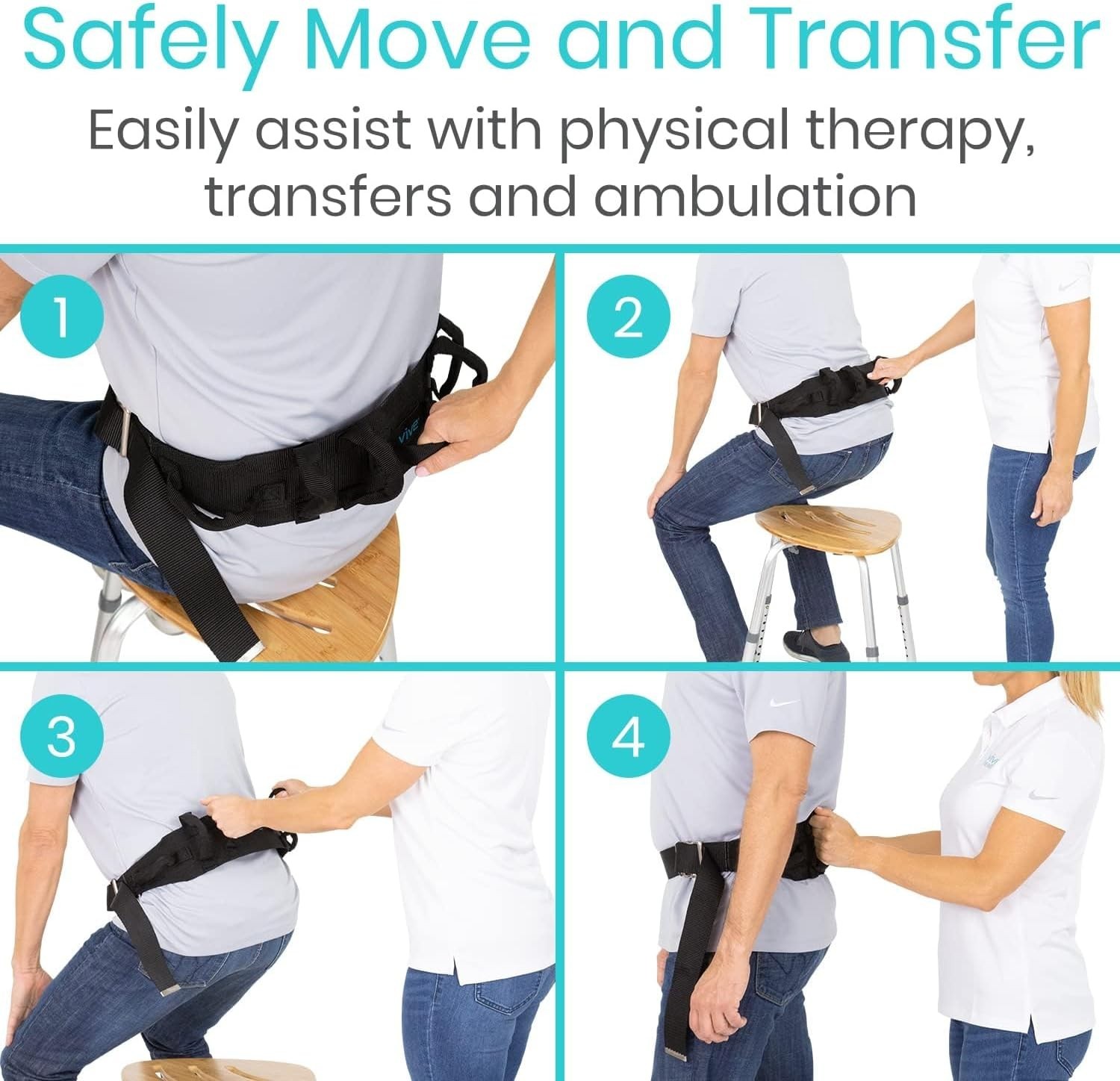 Safely Move and Transfer

Easily assist with physical therapy, transfers and ambulation

1

vive

2

3

4