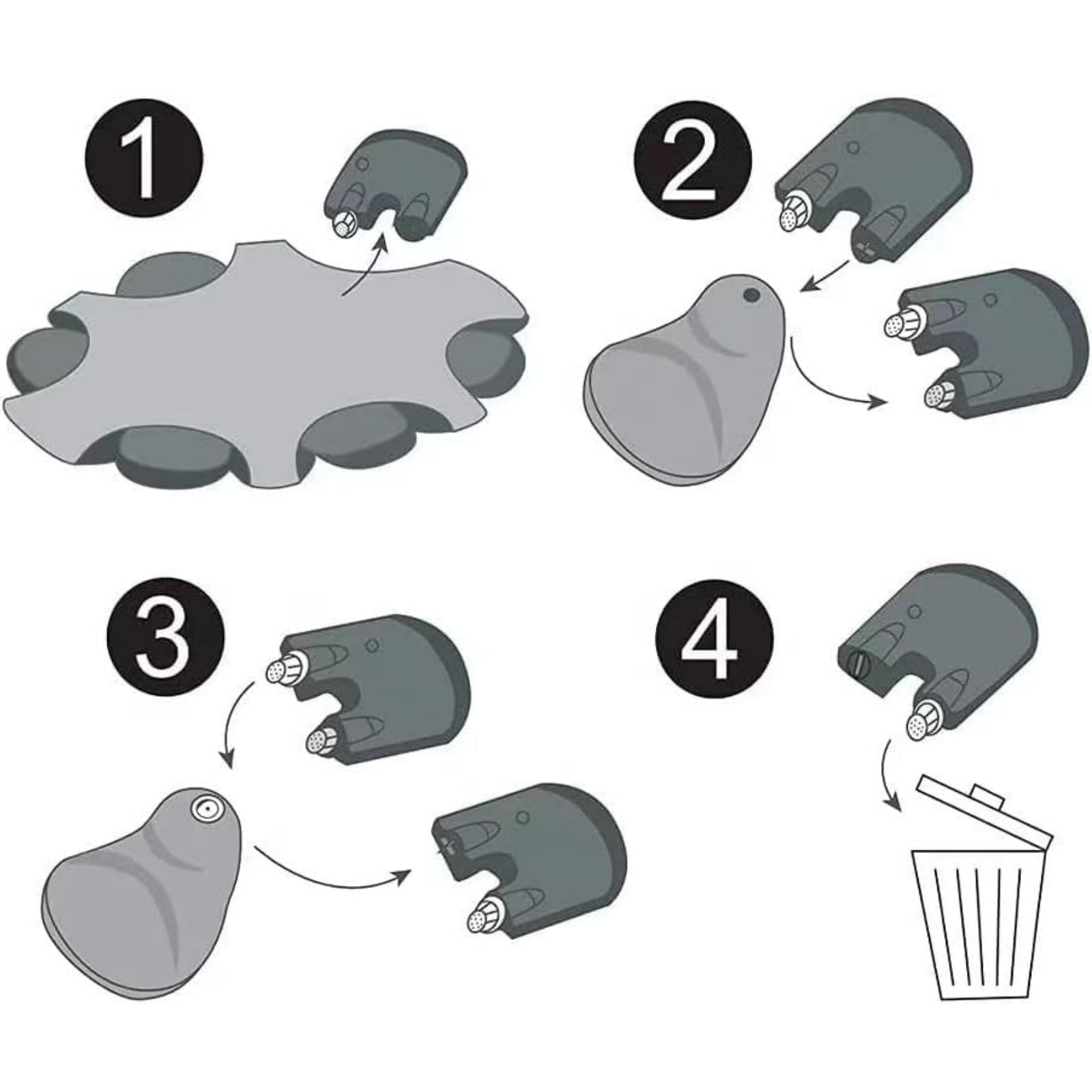 1

2

3

4