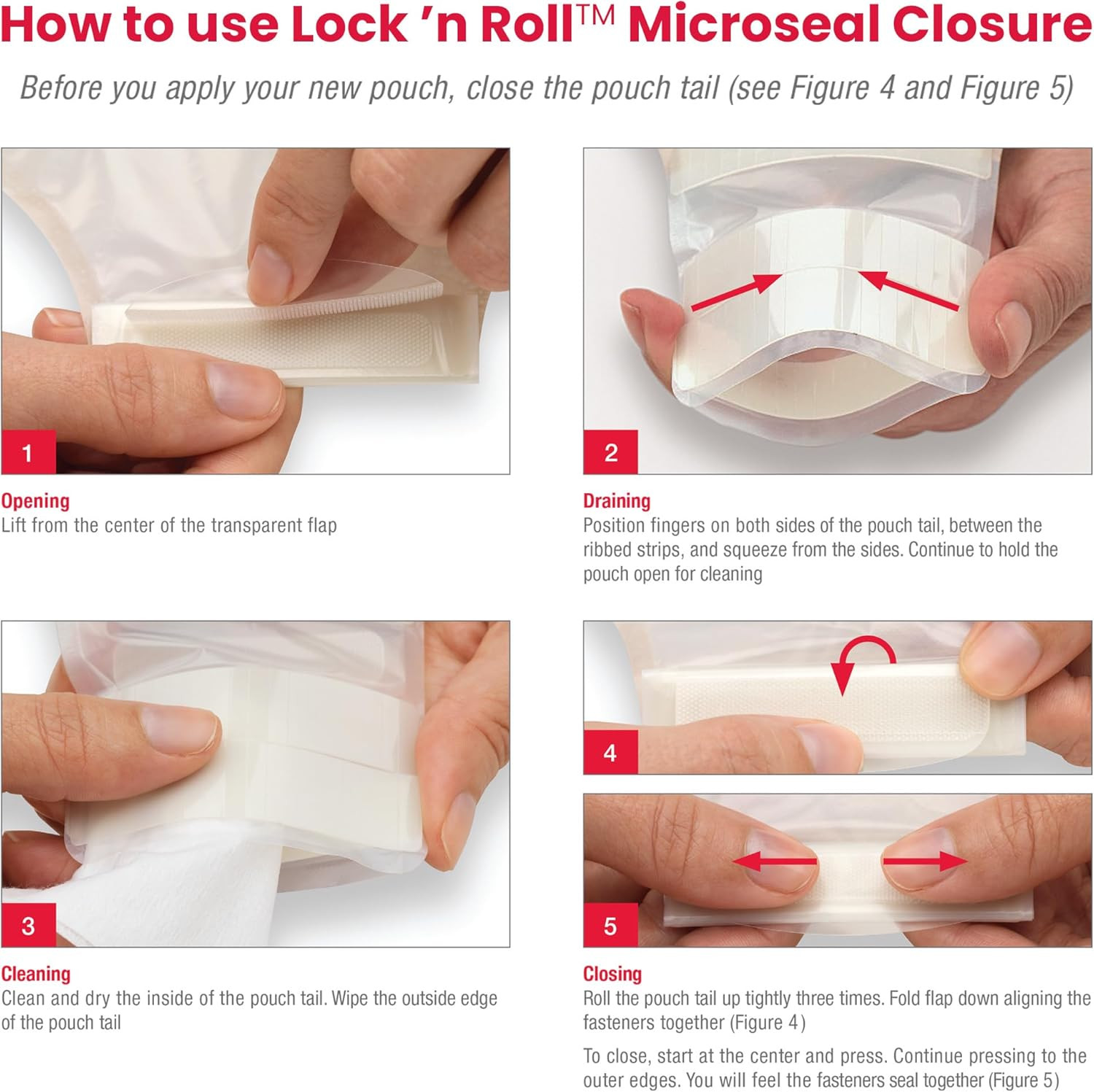 How to use Lock 'n Roll™ Microseal Closure

Before you apply your new pouch, close the pouch tail (see Figure 4 and Figure 5)

1

Opening
Lift from the center of the transparent flap

2

Draining
Position fingers on both sides of the pouch tail, between the ribbed strips, and squeeze from the sides. Continue to hold the pouch open for cleaning

3

Cleaning
Clean and dry the inside of the pouch tail. Wipe the outside edge of the pouch tail

4

5

Closing
Roll the pouch tail up tightly three times. Fold flap down aligning the fasteners together (Figure 4)

To close, start at the center and press. Continue pressing to the outer edges. You will feel the fasteners seal together (Figure 5)