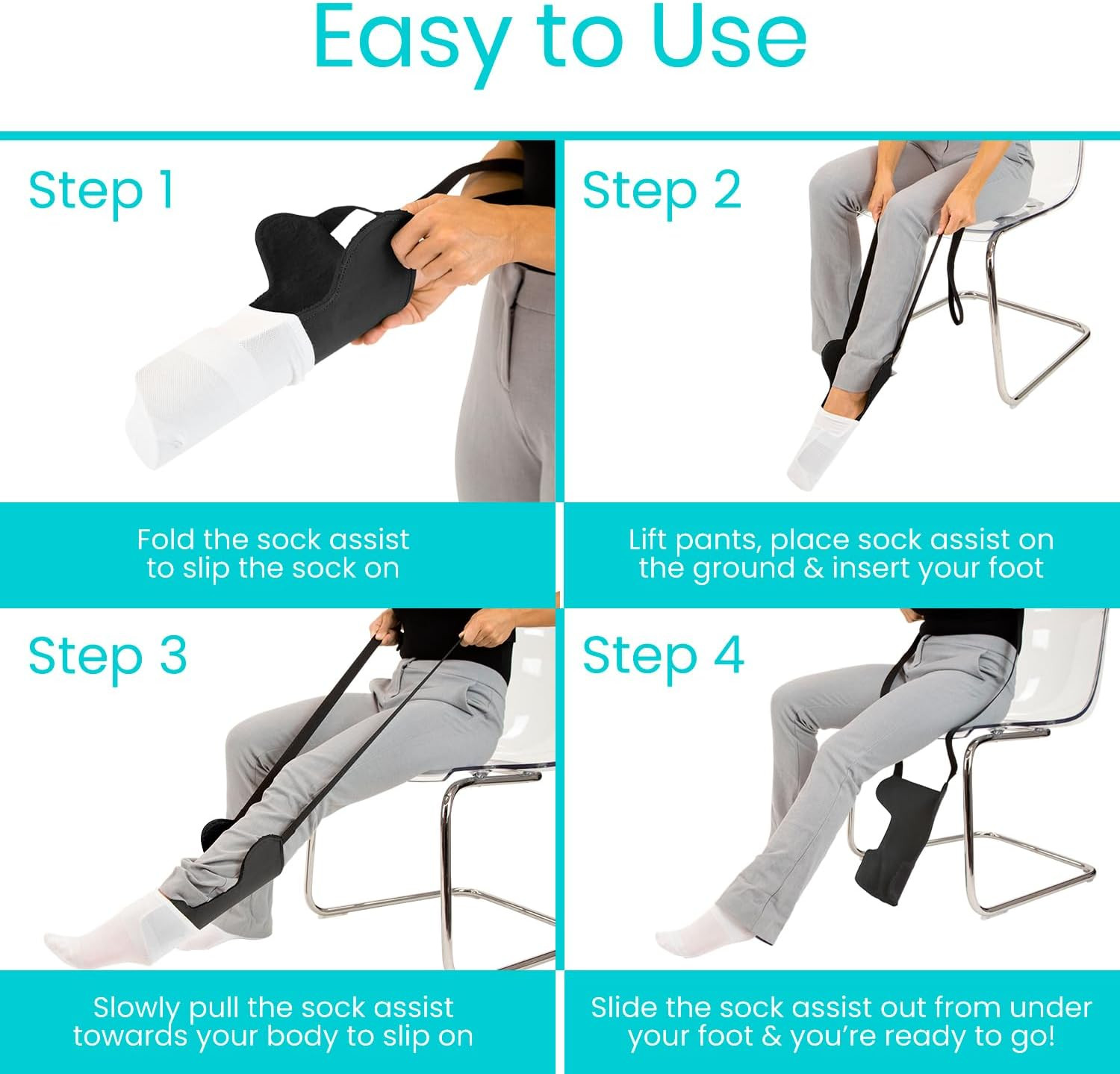 Easy to Use

Step 1

Fold the sock assist to slip the sock on

Step 2

Lift pants, place sock assist on the ground & insert your foot

Step 3

Slowly pull the sock assist towards your body to slip on

Step 4

Slide the sock assist out from under your foot & you're ready to go!