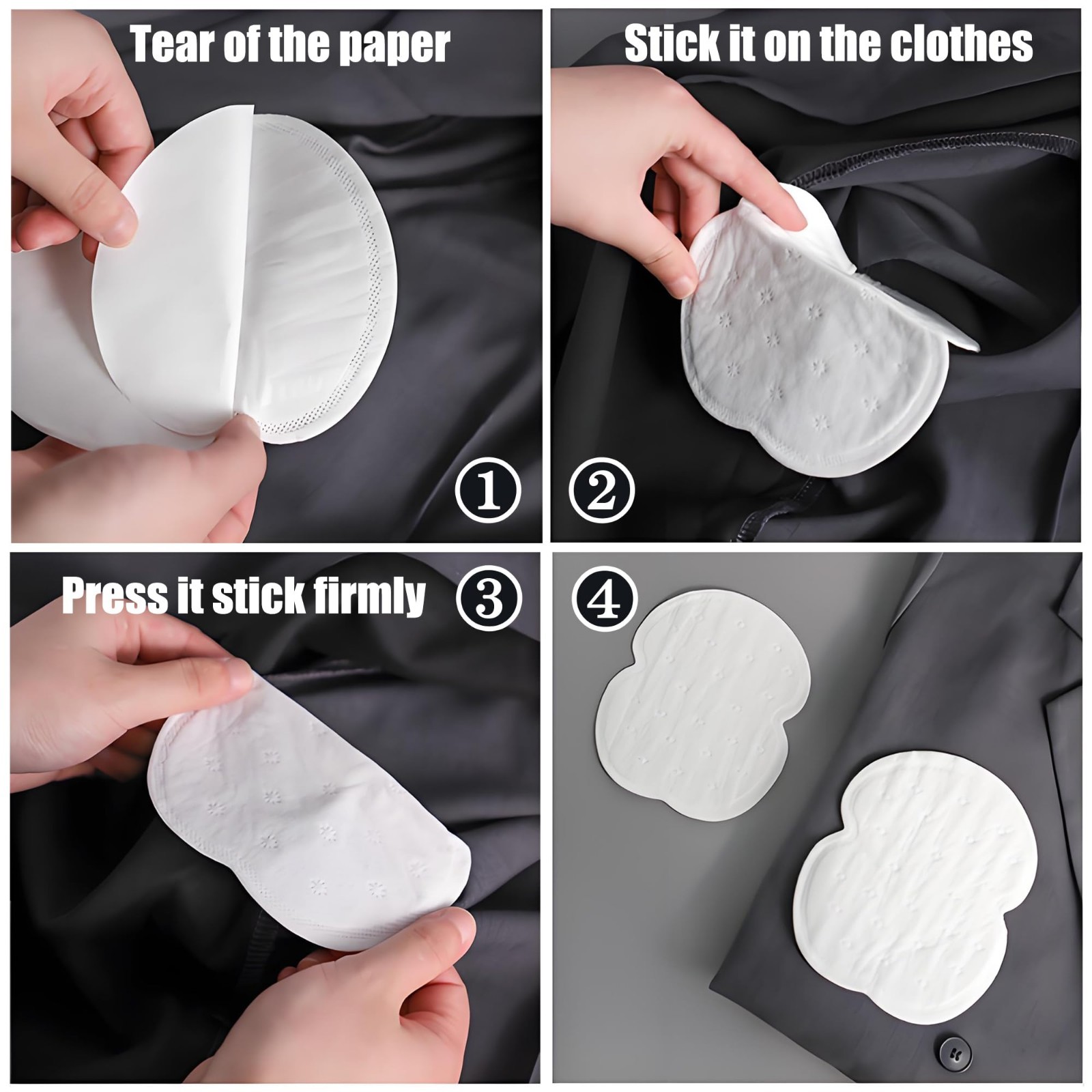 Tear of the paper

①

Stick it on the clothes

②

Press it stick firmly

③

④