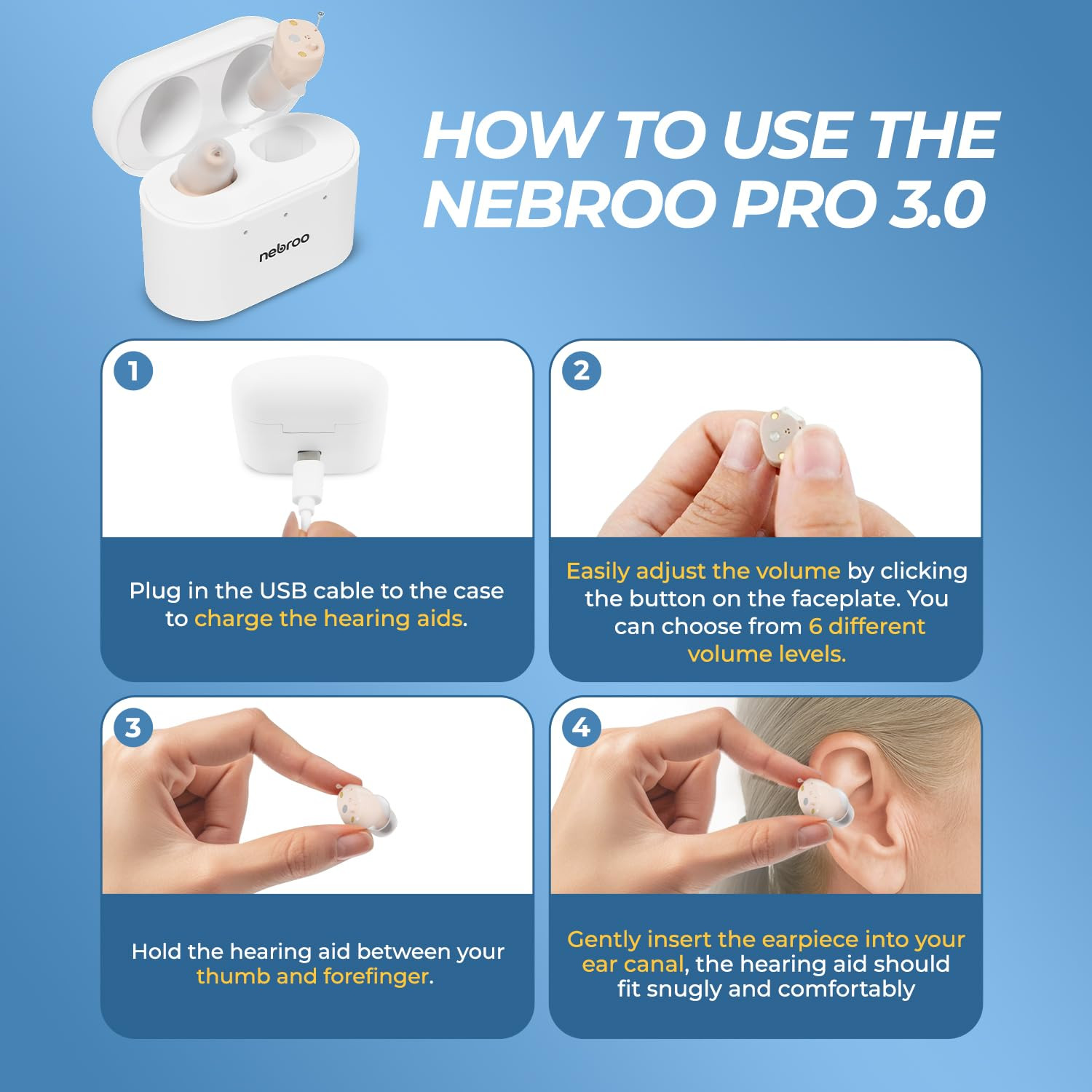 nebroo

HOW TO USE THE NEBROO PRO 3.0

1

Plug in the USB cable to the case to charge the hearing aids.

2

Easily adjust the volume by clicking the button on the faceplate. You can choose from 6 different volume levels.

3

Hold the hearing aid between your thumb and forefinger.

4

Gently insert the earpiece into your ear canal, the hearing aid should fit snugly and comfortably