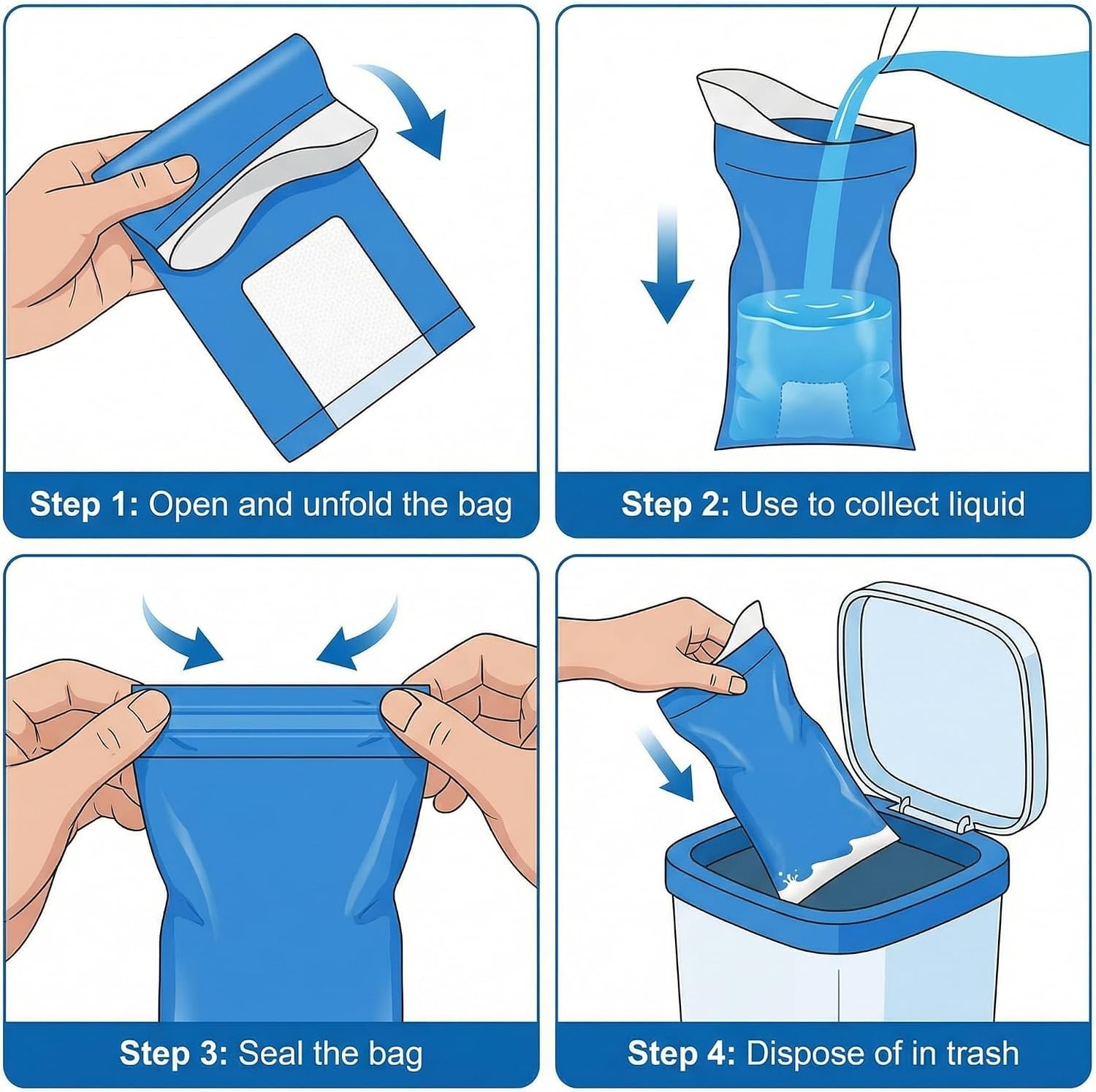 Step 1: Open and unfold the bag

Step 2: Use to collect liquid

Step 3: Seal the bag

Step 4: Dispose of in trash