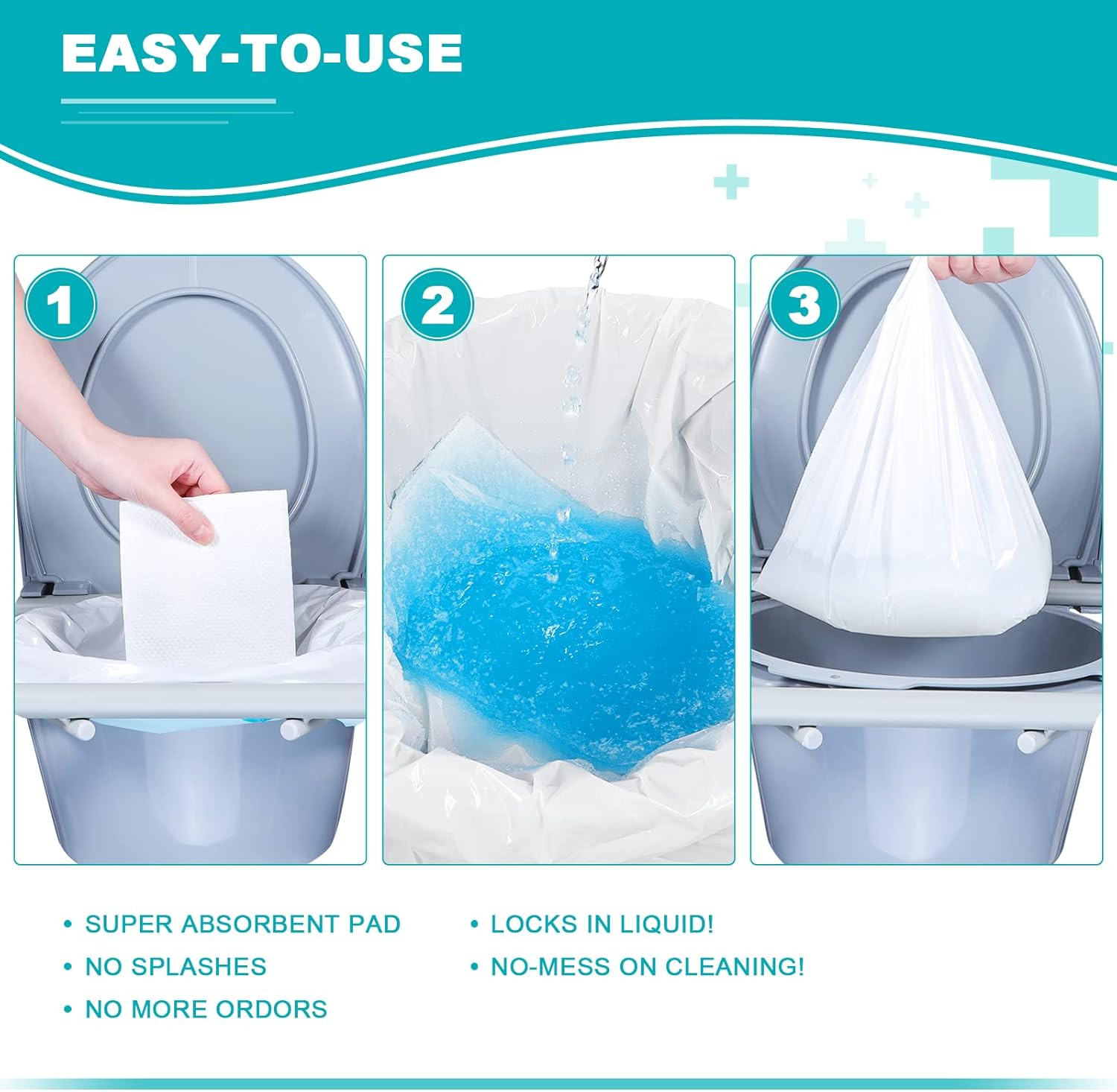 EASY-TO-USE

1

2

3

• SUPER ABSORBENT PAD
• NO SPLASHES
• NO MORE ORDORS

• LOCKS IN LIQUID!
• NO-MESS ON CLEANING!