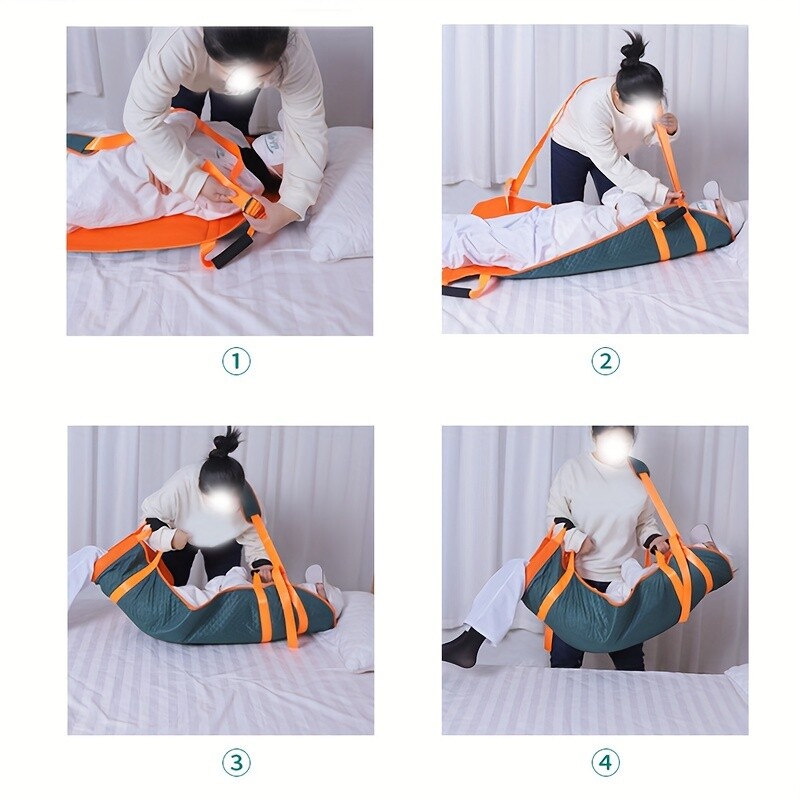 ①

②

③

④