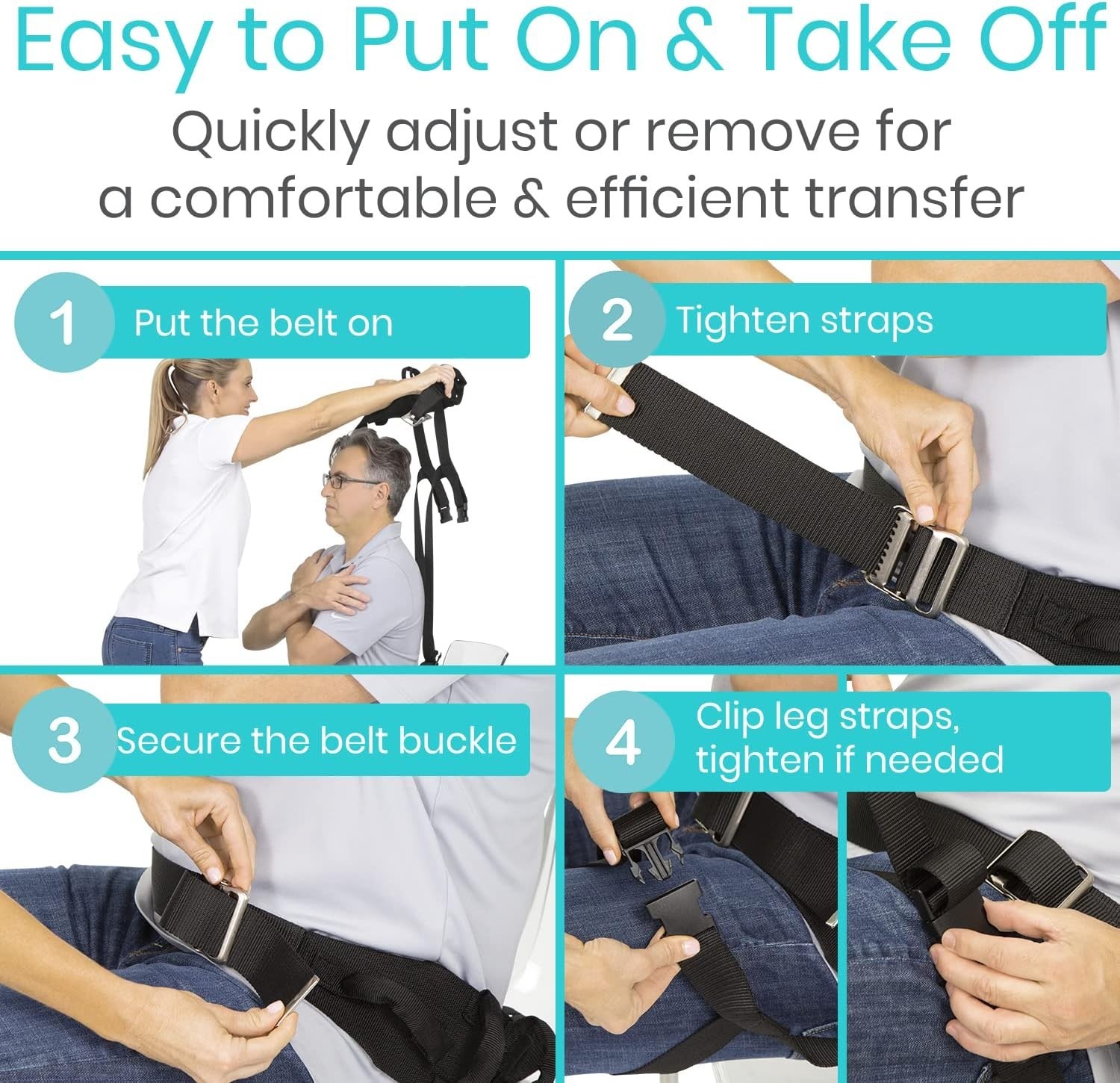 Easy to Put On & Take Off

Quickly adjust or remove for a comfortable & efficient transfer

1 Put the belt on

2 Tighten straps

3 Secure the belt buckle

4 Clip leg straps, tighten if needed