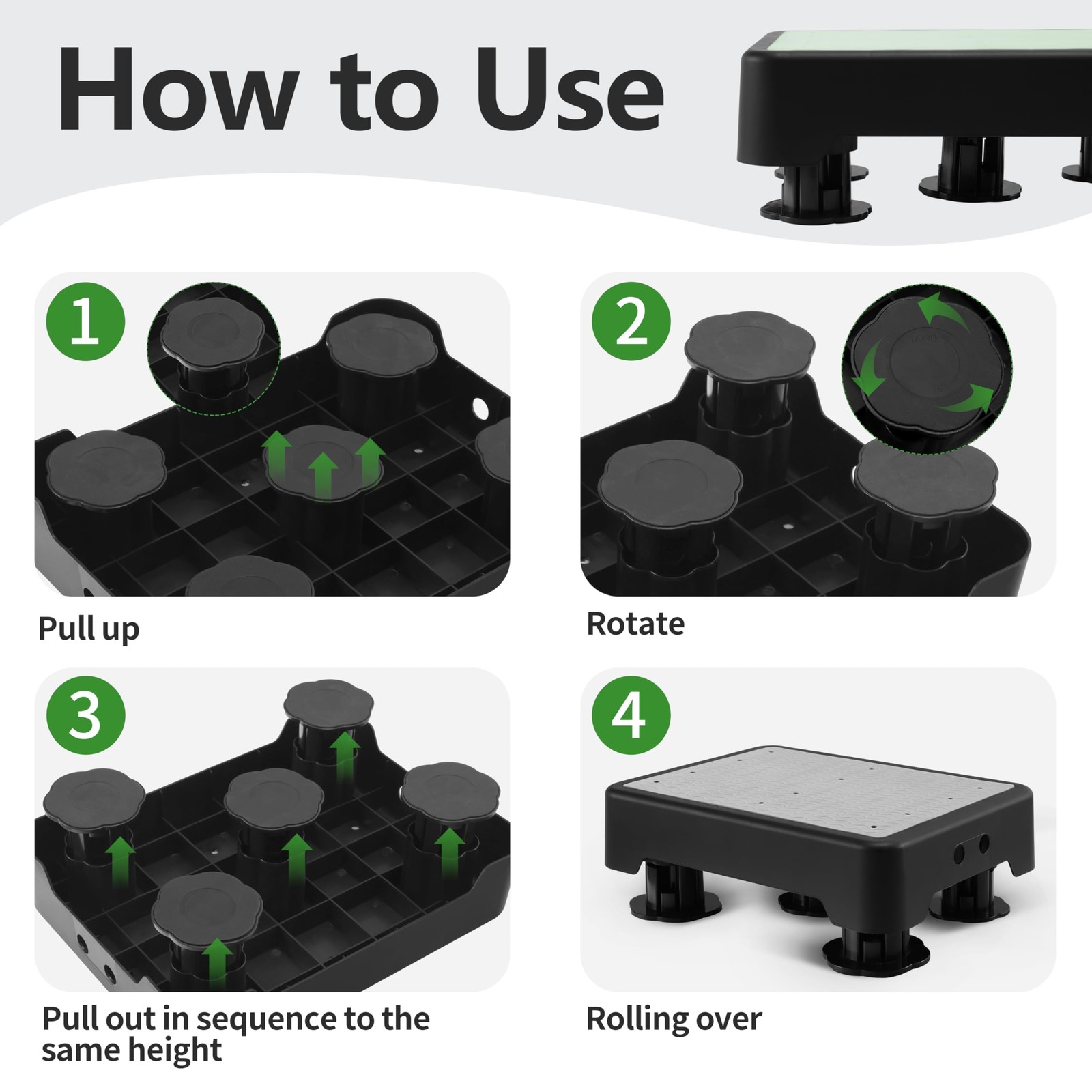 How to Use

1

Pull up

2

Rotate

3

Pull out in sequence to the same height

4

Rolling over